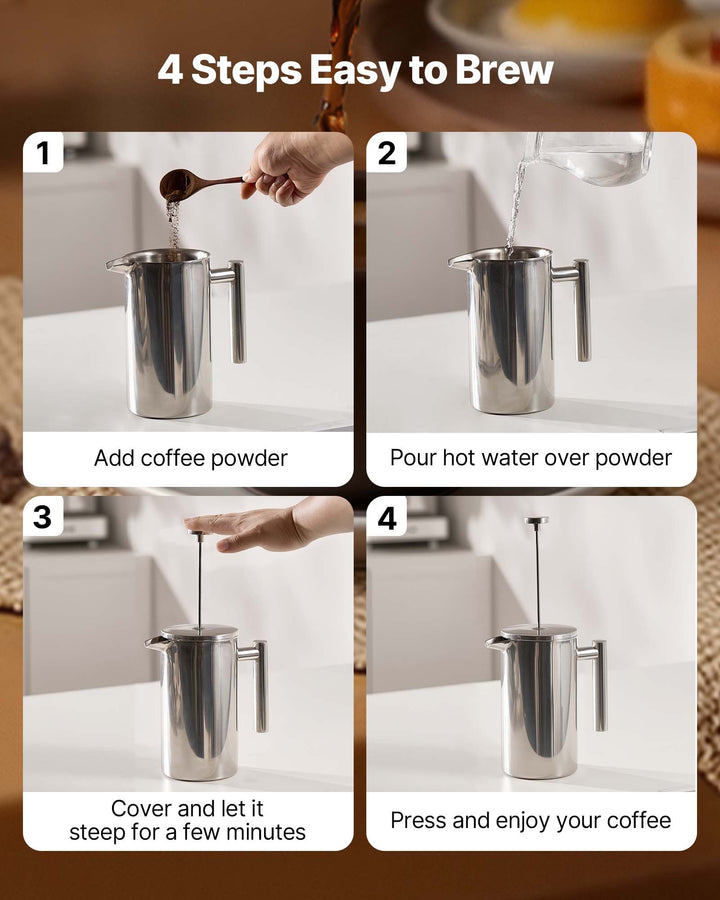 4 Steps Easy to Brew

1

Add coffee powder

2

Pour hot water over powder

3

Cover and let it steep for a few minutes

4

Press and enjoy your coffee